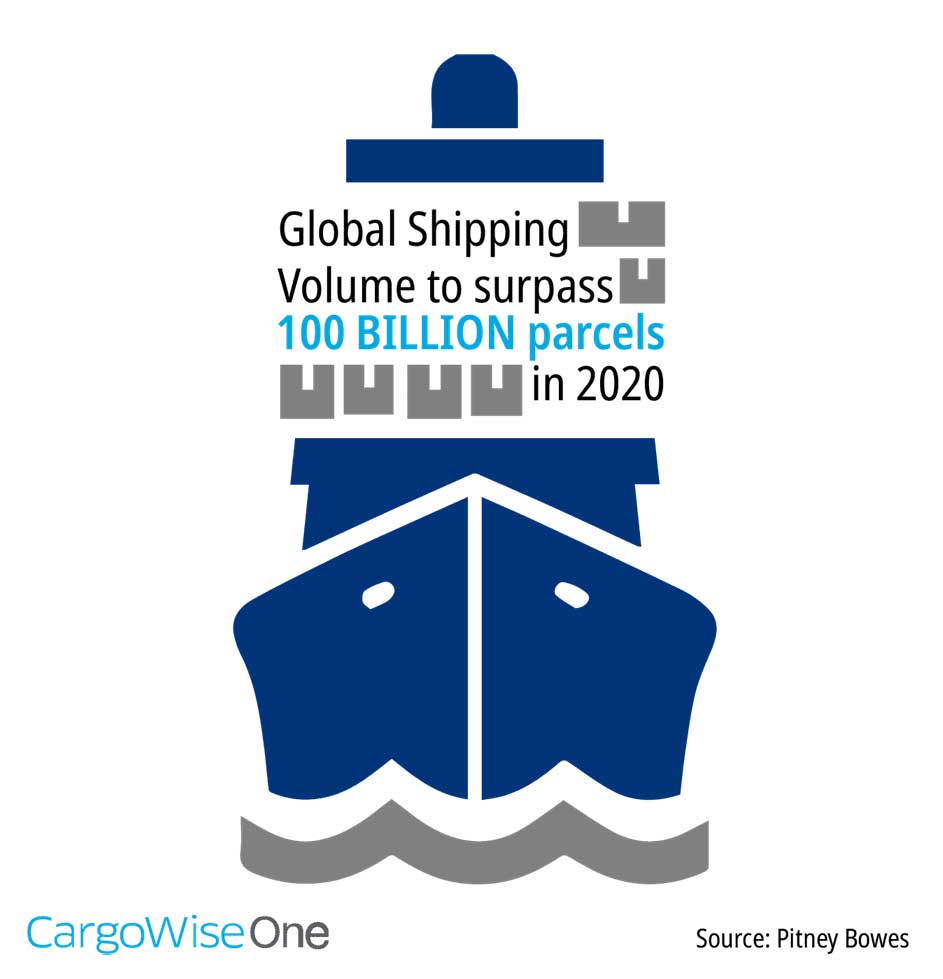 Global Shipping Volume to surpass 100 BILLION parcels in 2020

CargoWiseOne

Source: Pitney Bowes